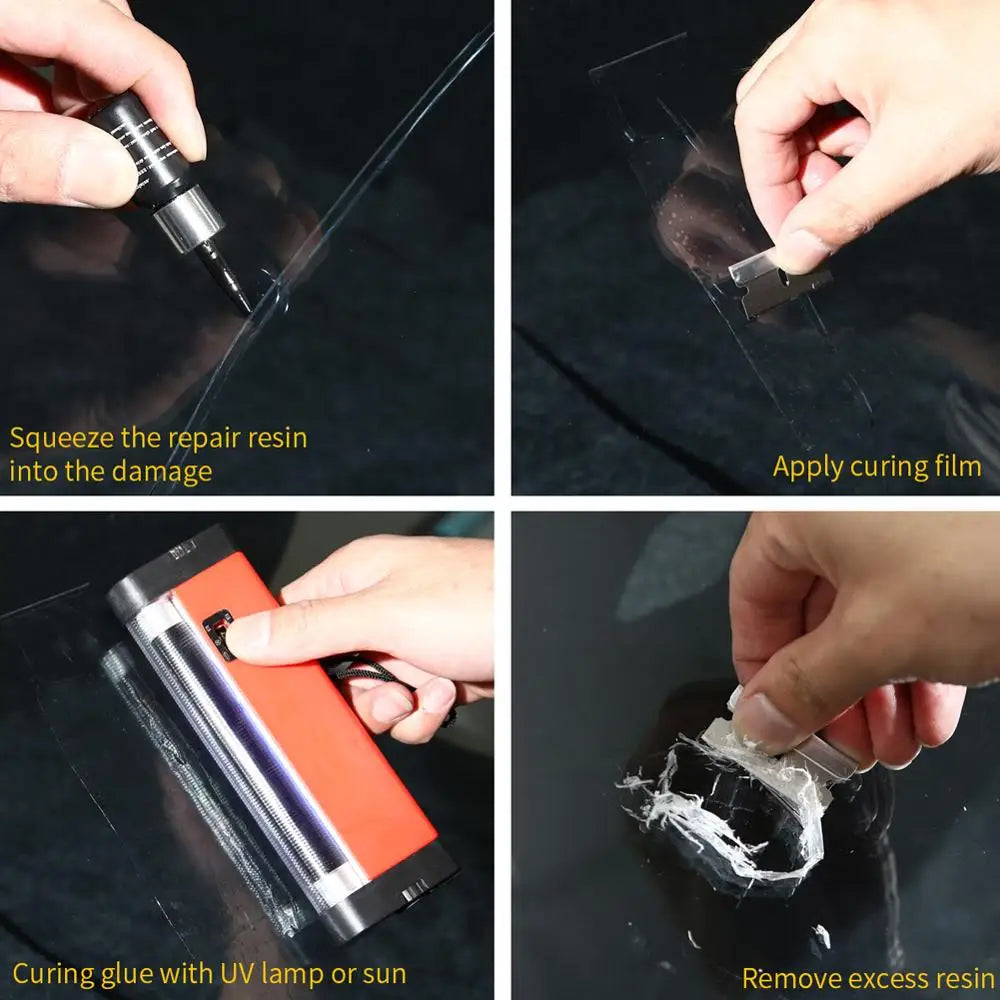 Squeeze the repair resin into the damage

Apply curing film

Curing glue with UV lamp or sun

Remove excess resin