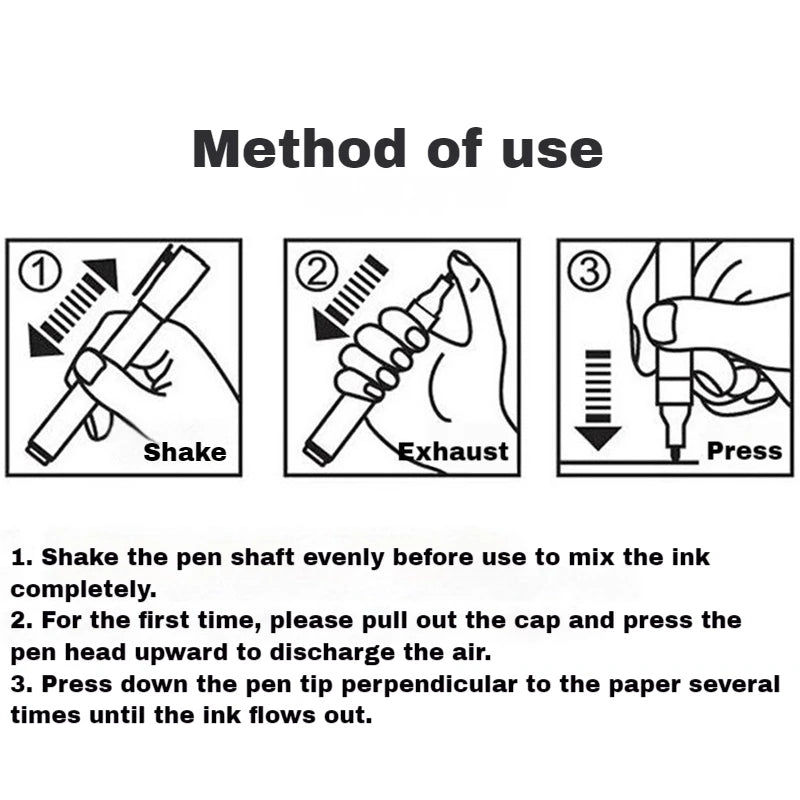 Method of use

① Shake

② Exhaust

③ Press

1. Shake the pen shaft evenly before use to mix the ink completely.
2. For the first time, please pull out the cap and press the pen head upward to discharge the air.
3. Press down the pen tip perpendicular to the paper several times until the ink flows out.